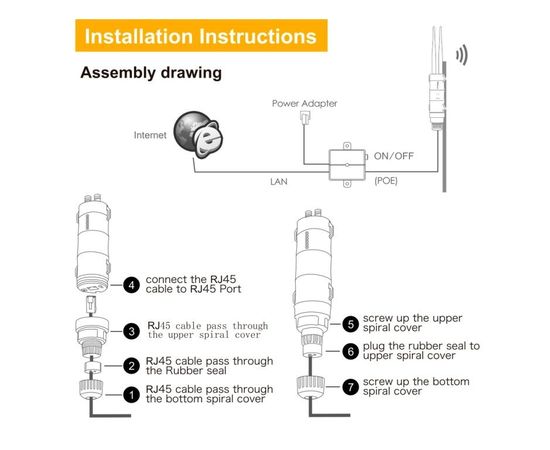 Installation Instructions

Assembly drawing

Power Adapter

Internet

ON/OFF

LAN

(POE)

4 connect the RJ45 cable to RJ45 Port

3 RJ45 cable pass through the upper spiral cover

2 RJ45 cable pass through the Rubber seal

1 RJ45 cable pass through the bottom spiral cover

5 screw up the upper spiral cover

6 plug the rubber seal to upper spiral cover

7 screw up the bottom spiral cover